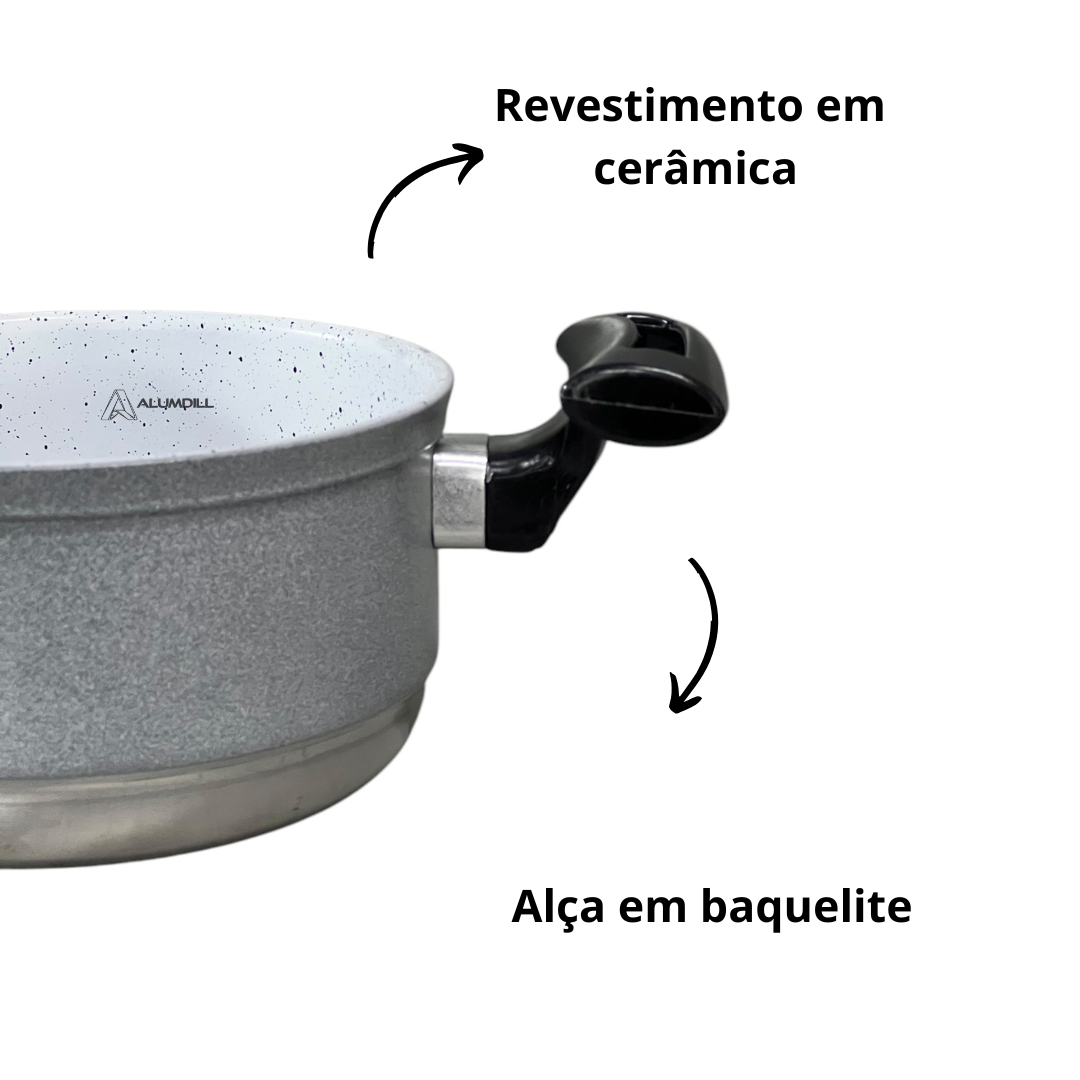 Revestimento em cerâmica

ALUMDILL

Alça em baquelite