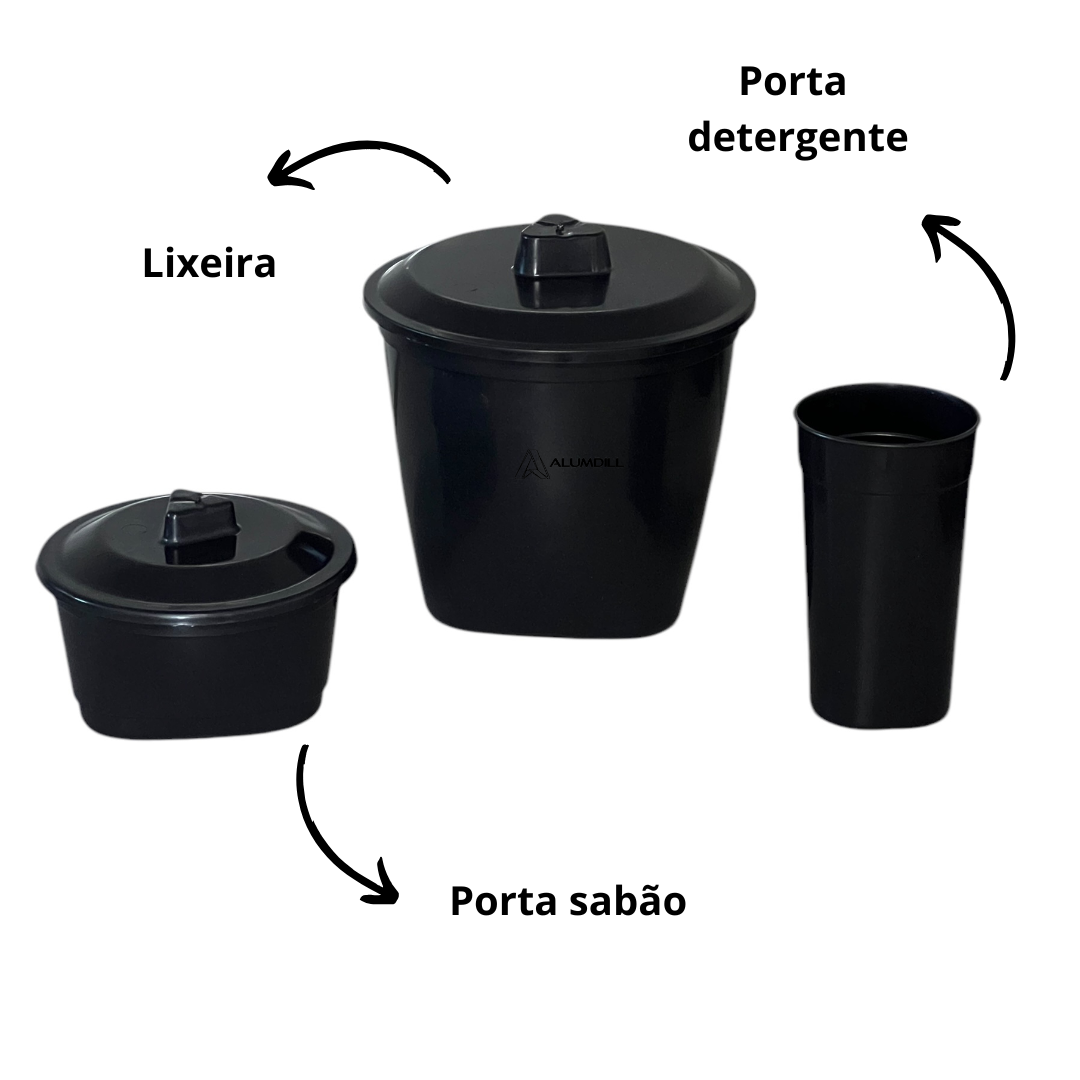 Porta detergente

Lixeira

ALUMDILL

Porta sabão