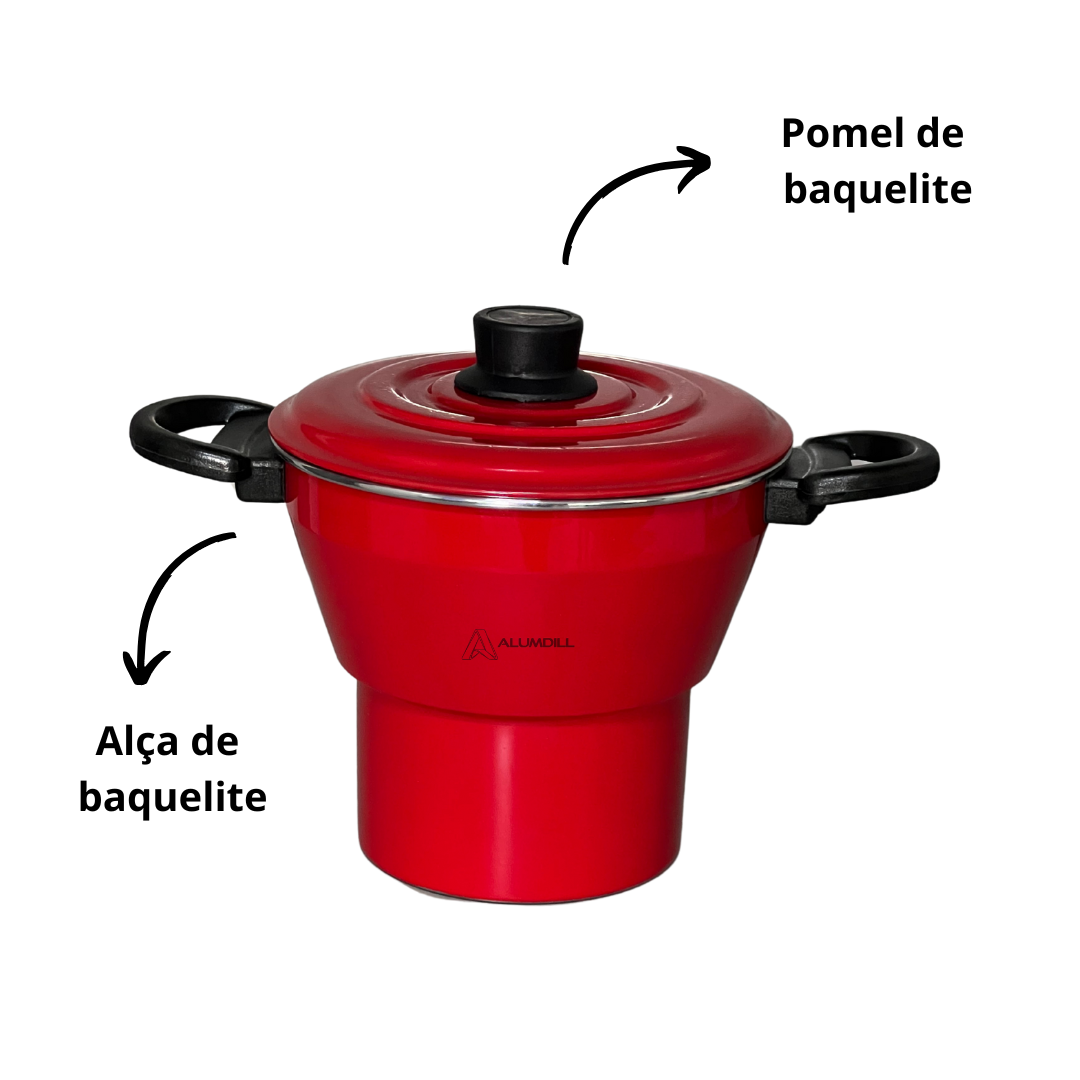 Pomel de baquelite

ALUMDILL

Alça de baquelite