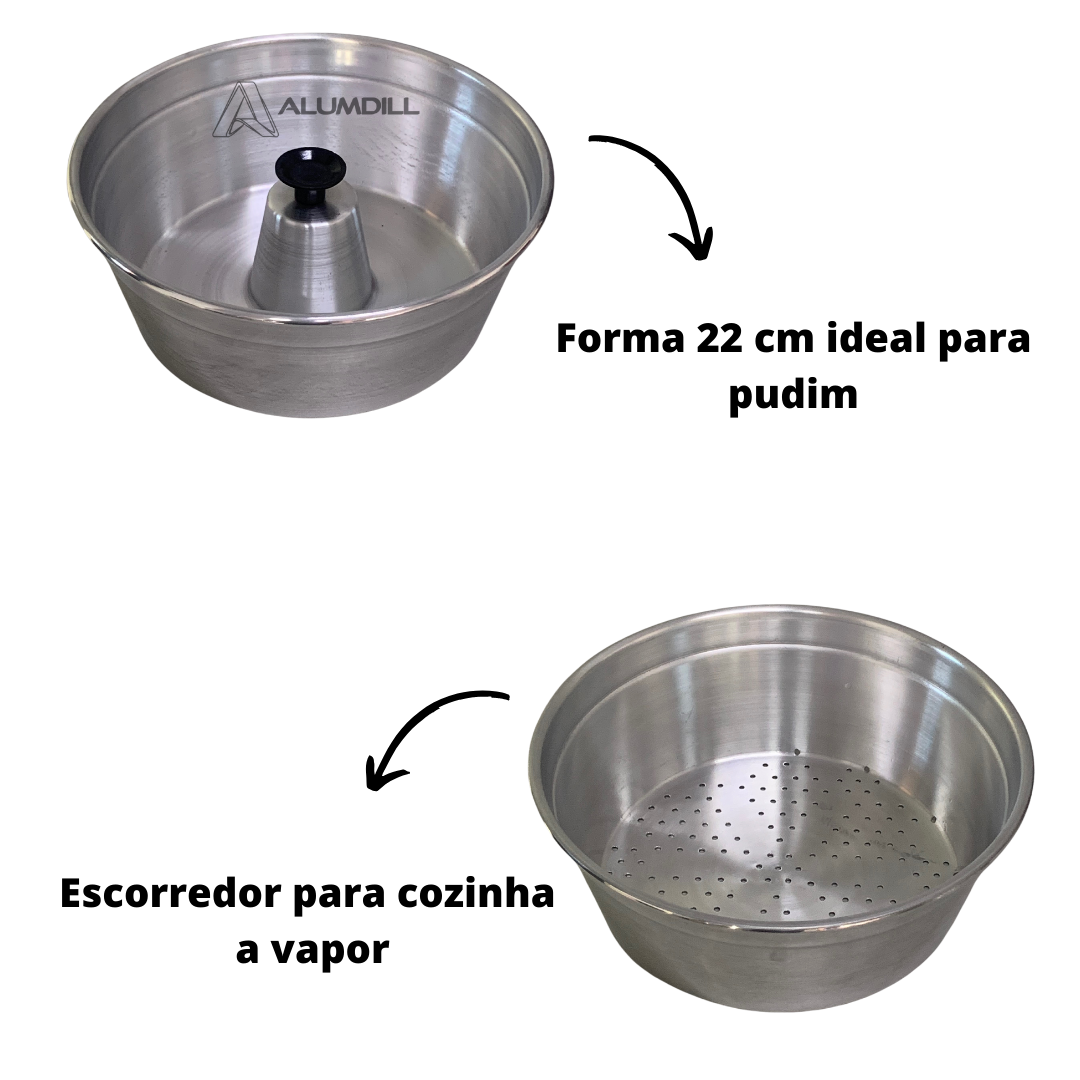 ALUMDILL

Forma 22 cm ideal para pudim

Escorredor para cozinha a vapor